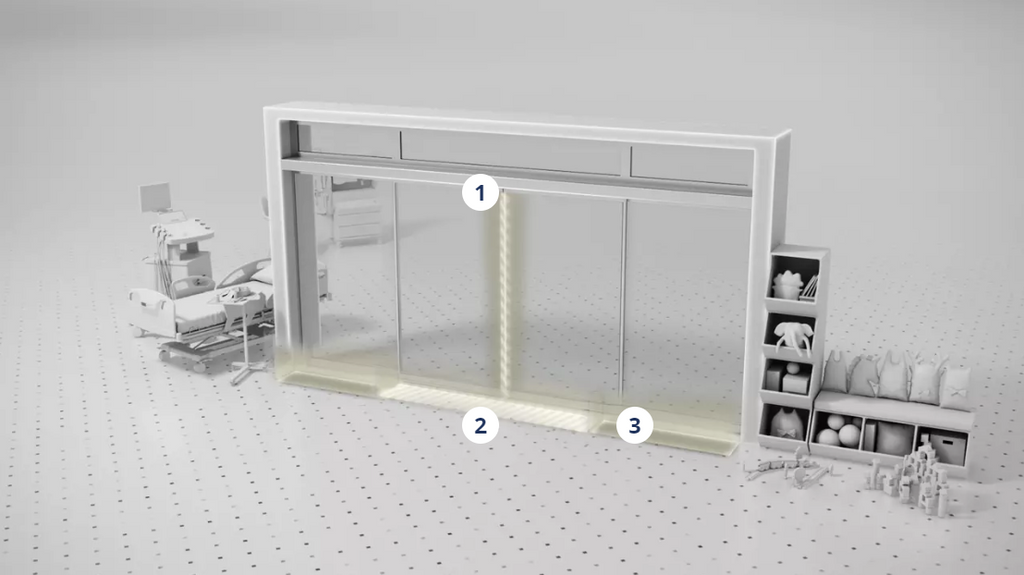 1
2
3