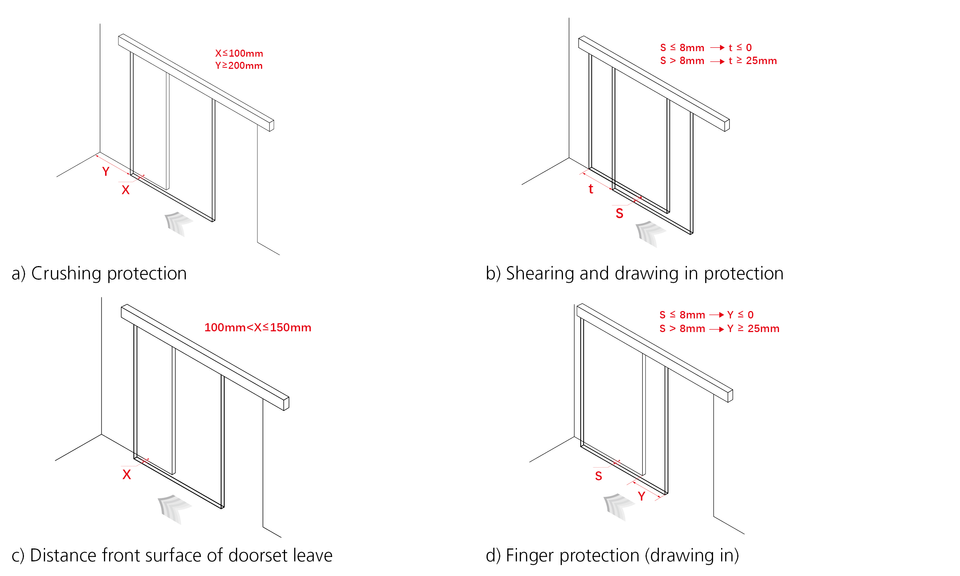 X≤100mm
Y≥200mm

Y

X

a) Crushing protection

S ≤ 8mm → t ≤ 0
S > 8mm → t ≥ 25mm

t

S

b) Shearing and drawing in protection

100mm<X≤150mm

X

c) Distance front surface of doorset leave

S ≤ 8mm → Y ≤ 0
S > 8mm → Y ≥ 25mm

S

Y

d) Finger protection (drawing in)