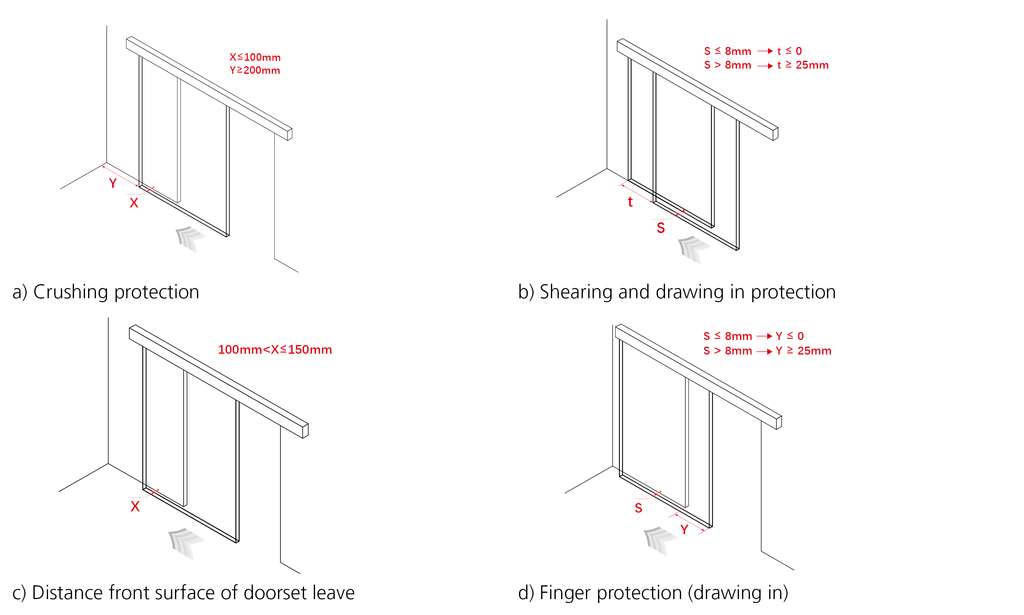 X≤100mm
Y≥200mm

Y
X

a) Crushing protection

S ≤ 8mm → t ≤ 0
S > 8mm → t ≥ 25mm

t
S

b) Shearing and drawing in protection

100mm<X≤150mm

X

c) Distance front surface of doorset leave

S ≤ 8mm → Y ≤ 0
S > 8mm → Y ≥ 25mm

S
Y

d) Finger protection (drawing in)