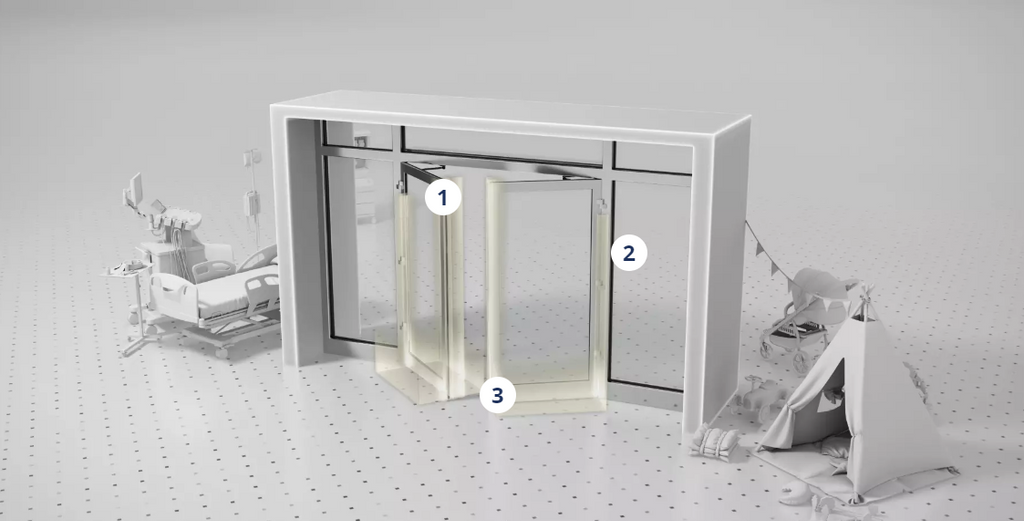 1
2
3