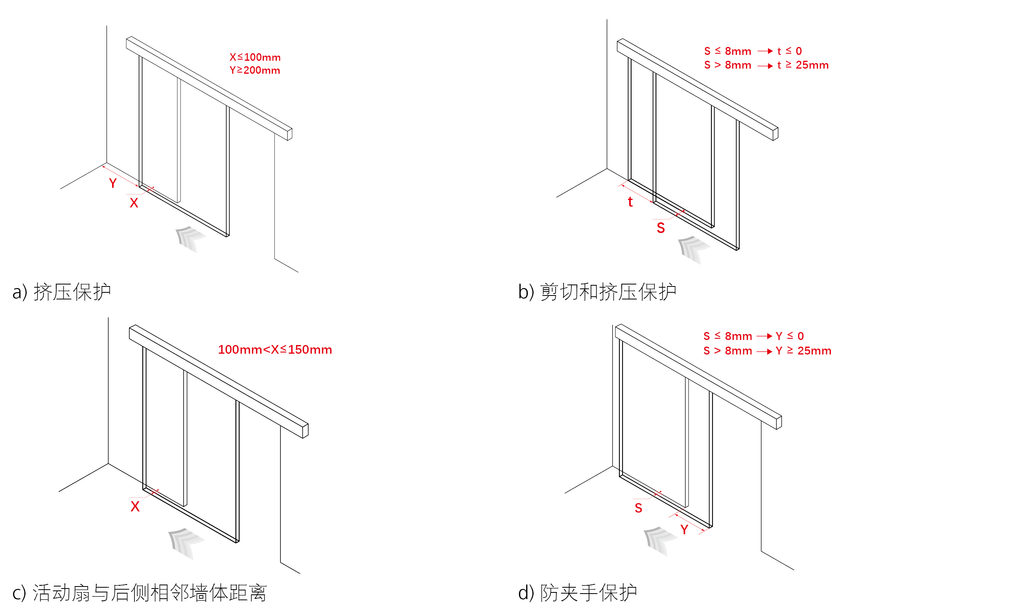 X≤100mm
Y≥200mm

Y
X

a) 挤压保护

S ≤ 8mm → t ≤ 0
S > 8mm → t ≥ 25mm

t
S

b) 剪切和挤压保护

100mm<X≤150mm

X

c) 活动扇与后侧相邻墙体距离

S ≤ 8mm → Y ≤ 0
S > 8mm → Y ≥ 25mm

S
Y

d) 防夹手保护