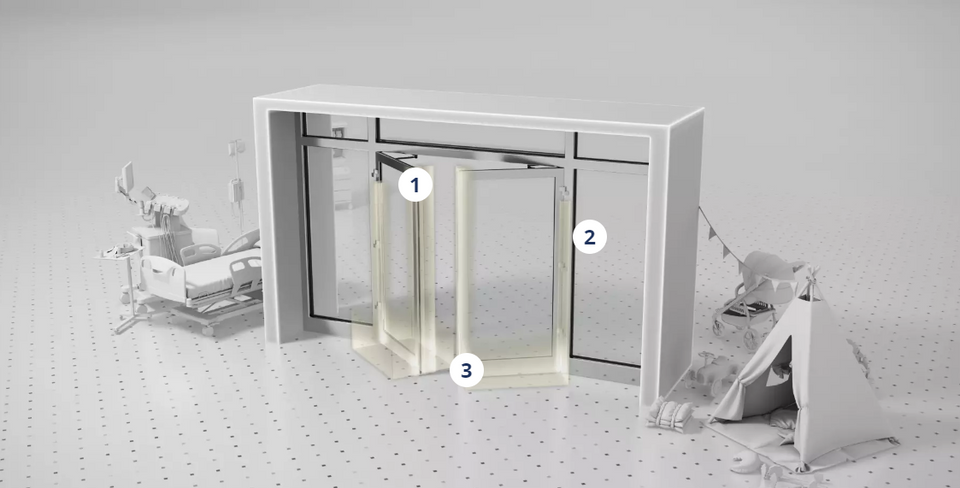 1
2
3