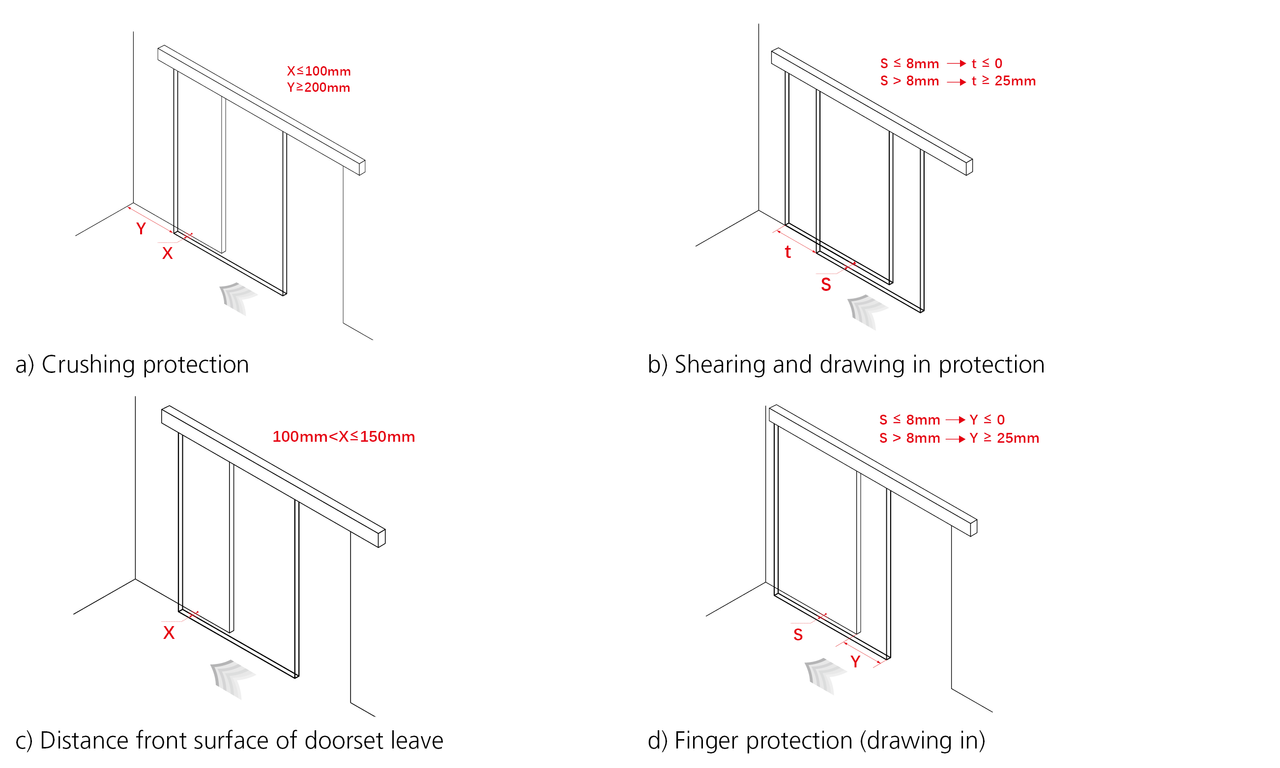 X≤100mm
Y≥200mm

Y
X

a) Crushing protection

S ≤ 8mm → t ≤ 0
S > 8mm → t ≥ 25mm

t
S

b) Shearing and drawing in protection

100mm<X≤150mm

X

c) Distance front surface of doorset leave

S ≤ 8mm → Y ≤ 0
S > 8mm → Y ≥ 25mm

S
Y

d) Finger protection (drawing in)