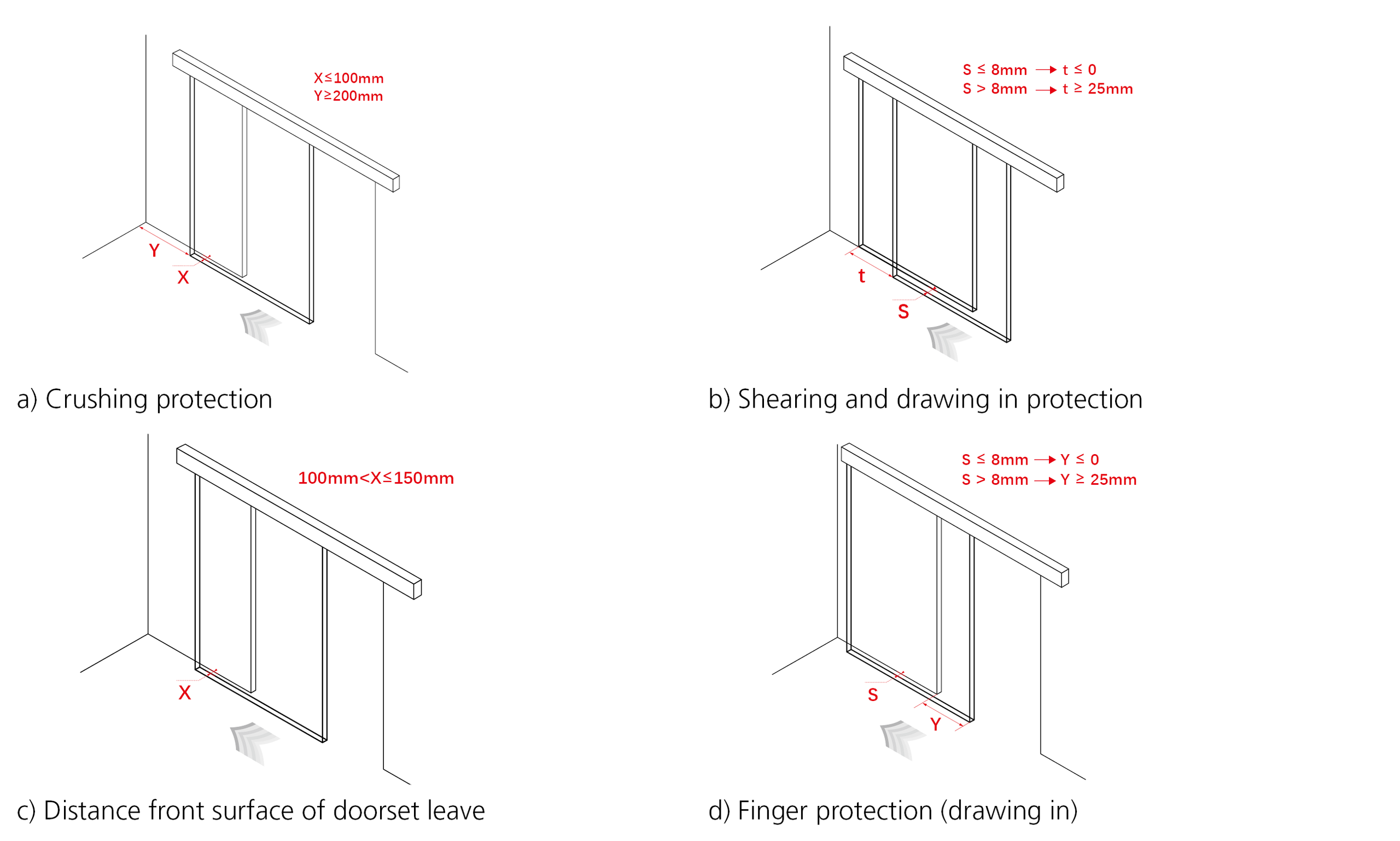 $X \leq 100mm$
$Y \geq 200mm$

Y

X

a) Crushing protection

$S \leq 8mm \rightarrow t \leq 0$
$S > 8mm \rightarrow t \geq 25mm$

t

S

b) Shearing and drawing in protection

$100mm < X \leq 150mm$

X

c) Distance front surface of doorset leave

$S \leq 8mm \rightarrow Y \leq 0$
$S > 8mm \rightarrow Y \geq 25mm$

S

Y

d) Finger protection (drawing in)