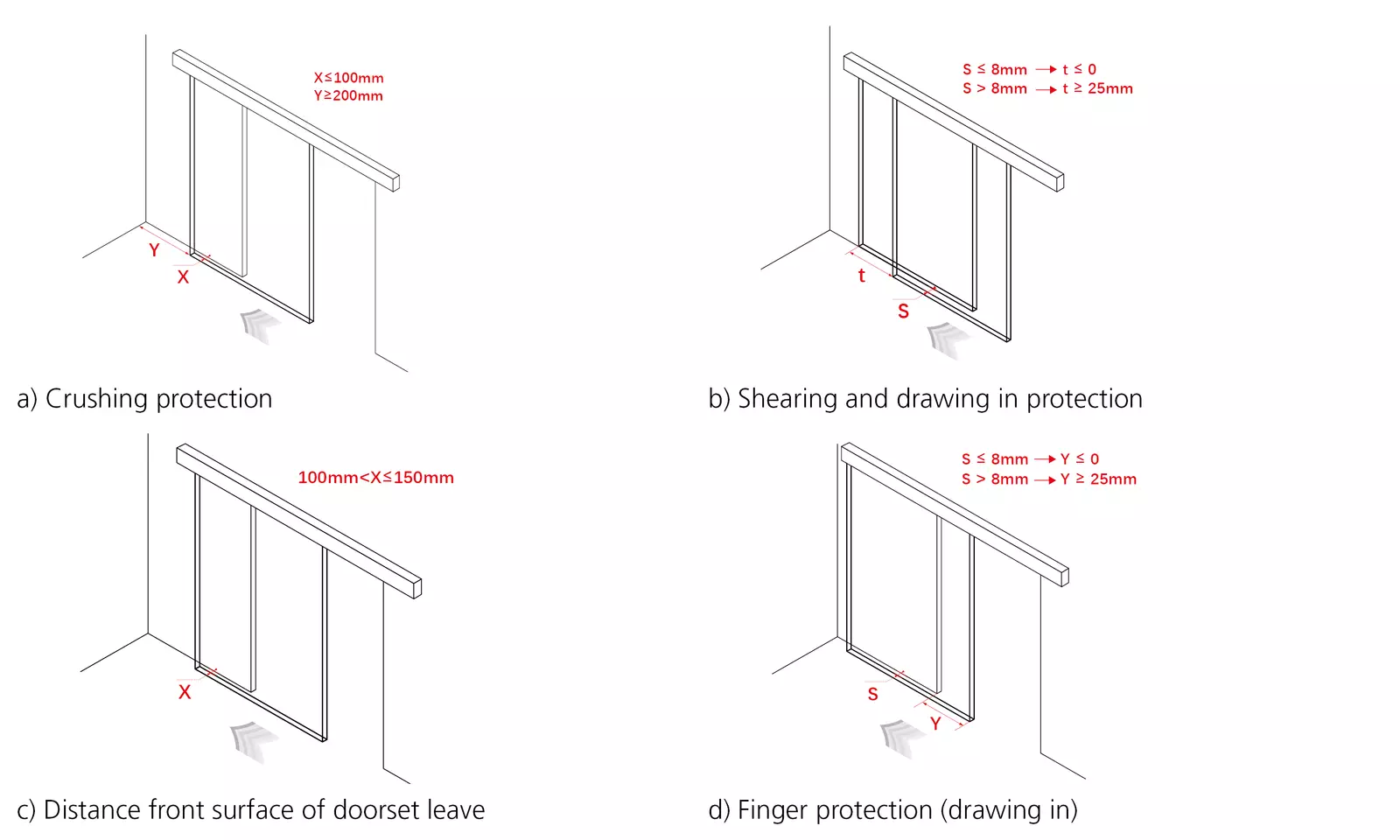 X≤100mm
Y≥200mm

Y

X

a) Crushing protection

S ≤ 8mm → t ≤ 0
S > 8mm → t ≥ 25mm

t

S

b) Shearing and drawing in protection

100mm<X≤150mm

X

c) Distance front surface of doorset leave

S ≤ 8mm → Y ≤ 0
S > 8mm → Y ≥ 25mm

S

Y

d) Finger protection (drawing in)